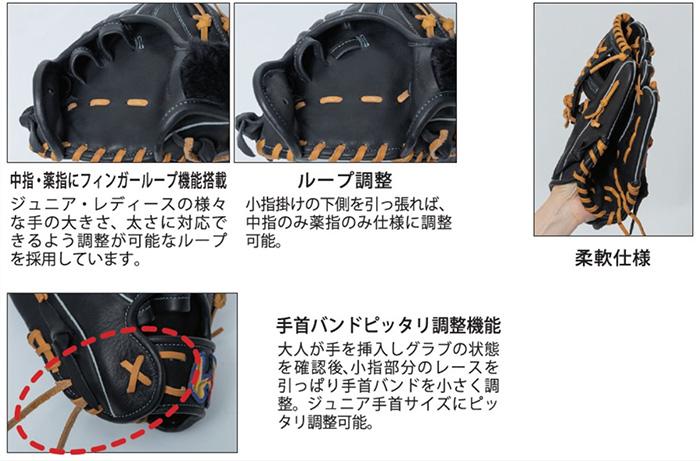 中指・薬指にフィンガーループ機能搭載
ジュニア・レディースの様々な手の大きさ、太さに対応できるよう調整が可能なループを採用しています。

ループ調整
小指掛けの下側を引っ張れば、中指のみ薬指のみ仕様に調整可能。

柔軟仕様

手首バンドピッタリ調整機能
大人が手を挿入しグラブの状態を確認後､小指部分のレースを引っぱり手首バンドを小さく調整。ジュニア手首サイズにピッタリ調整可能。